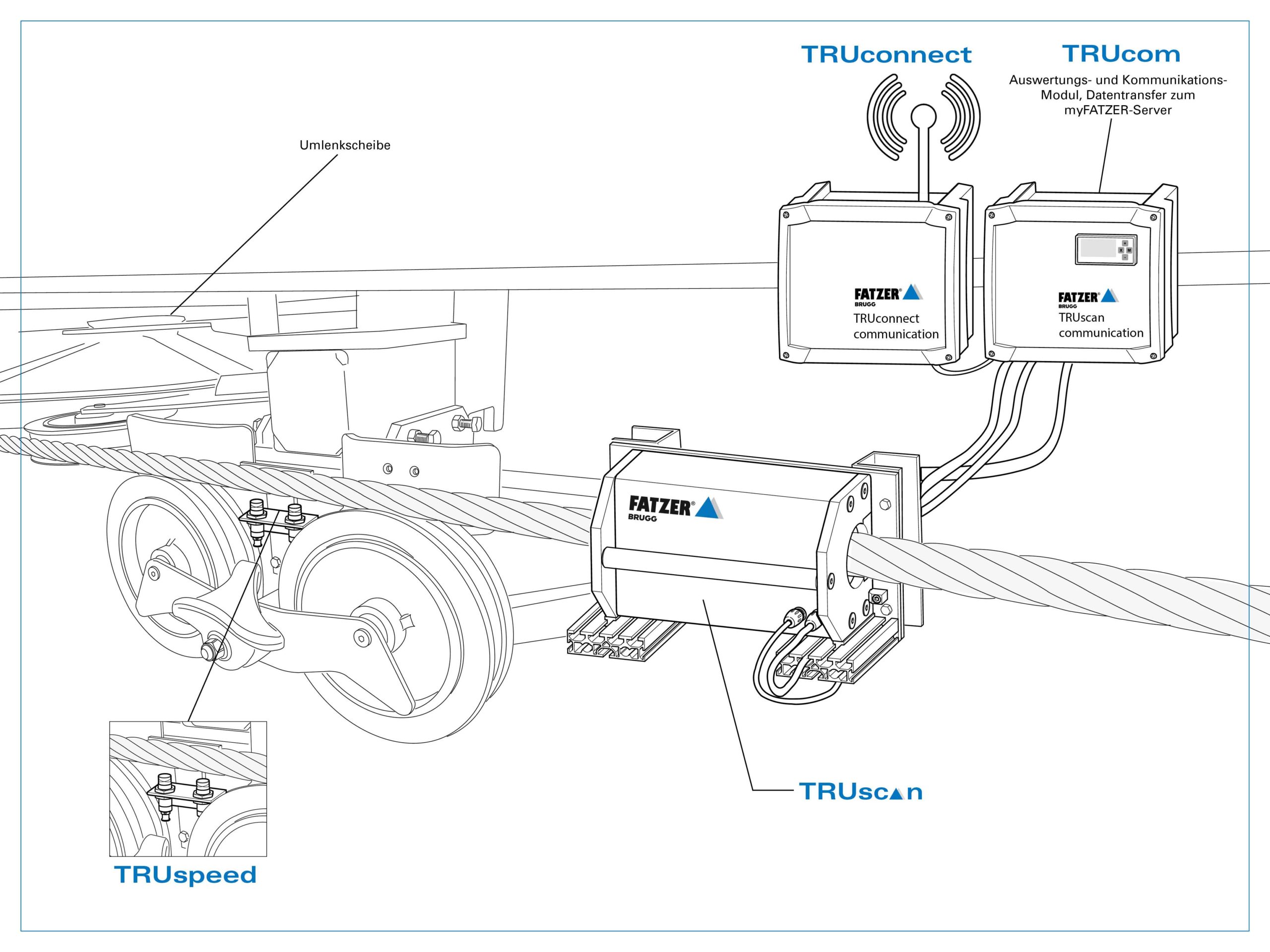 TRUconnect

TRUcom

Auswertungs- und Kommunikations-Modul, Datentransfer zum myFATZER-Server

Umlenkscheibe

FATZER® BRUGG
TRUconnect communication

FATZER® BRUGG
TRUscan communication

FATZER® BRUGG

TRUscan

TRUspeed