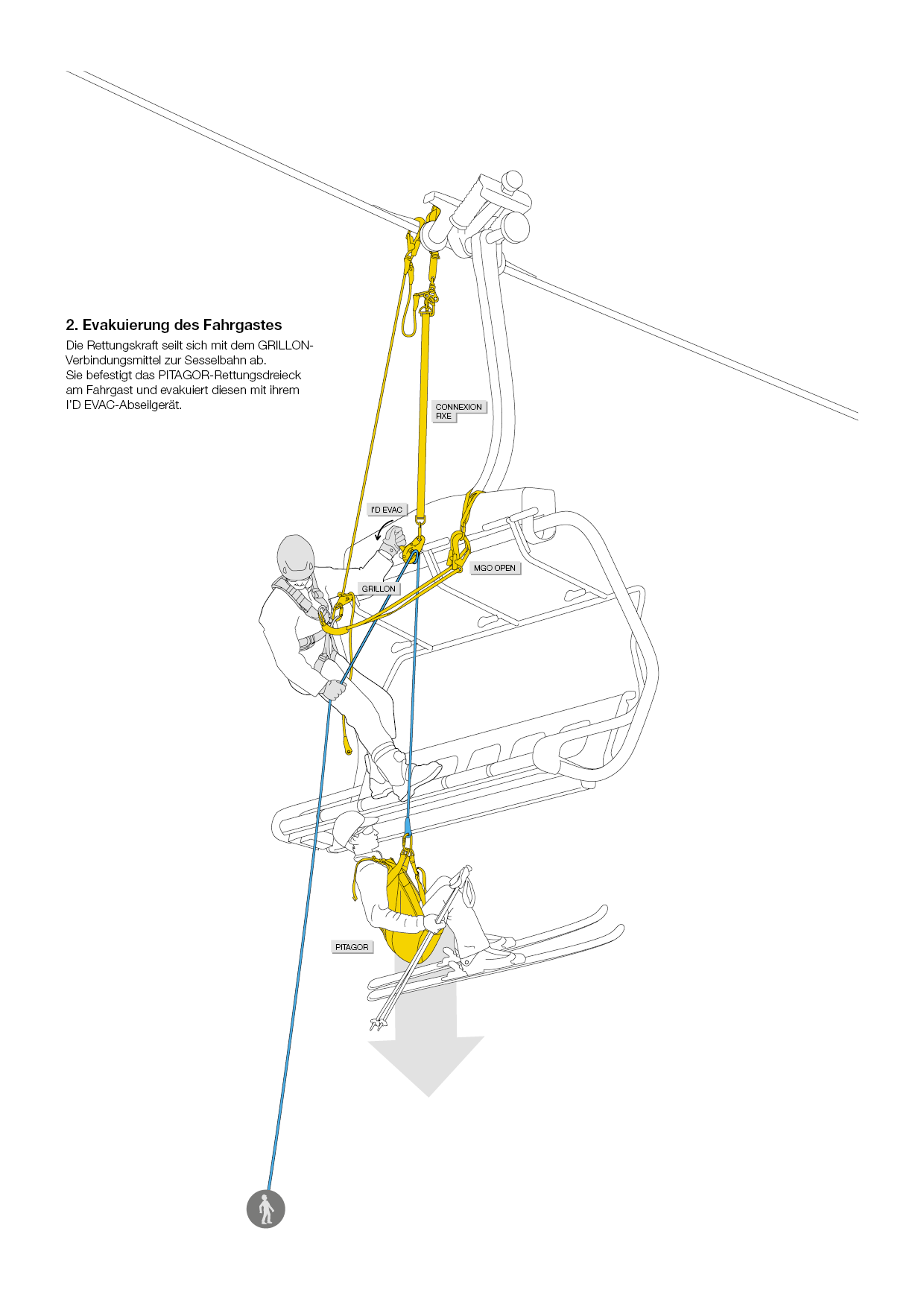 2. Evakuierung des Fahrgastes

Die Rettungskraft seilt sich mit dem GRILLON-Verbindungsmittel zur Sesselbahn ab.
Sie befestigt das PITAGOR-Rettungsdreieck am Fahrgast und evakuiert diesen mit ihrem I'D EVAC-Abseilgerät.

CONNEXION FIXE

I'D EVAC

MGO OPEN

GRILLON

PITAGOR