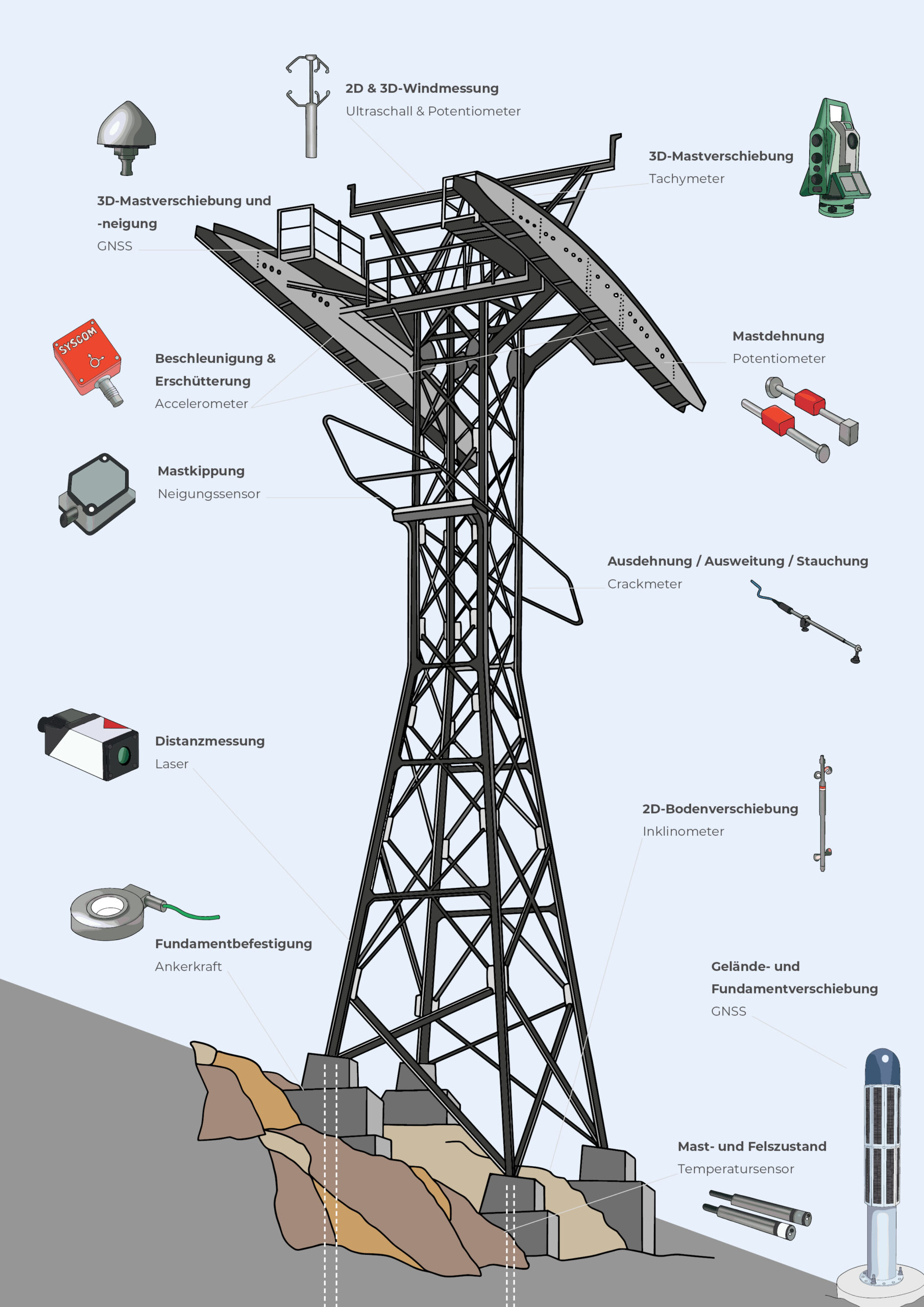 2D & 3D-Windmessung
Ultraschall & Potentiometer

3D-Mastverschiebung
Tachymeter

3D-Mastverschiebung und -neigung
GNSS

SYSCOM

Beschleunigung & Erschütterung
Accelerometer

Mastdehnung
Potentiometer

Mastkippung
Neigungssensor

Ausdehnung / Ausweitung / Stauchung
Crackmeter

Distanzmessung
Laser

2D-Bodenverschiebung
Inklinometer

Fundamentbefestigung
Ankerkraft

Gelände- und Fundamentverschiebung
GNSS

Mast- und Felszustand
Temperatursensor