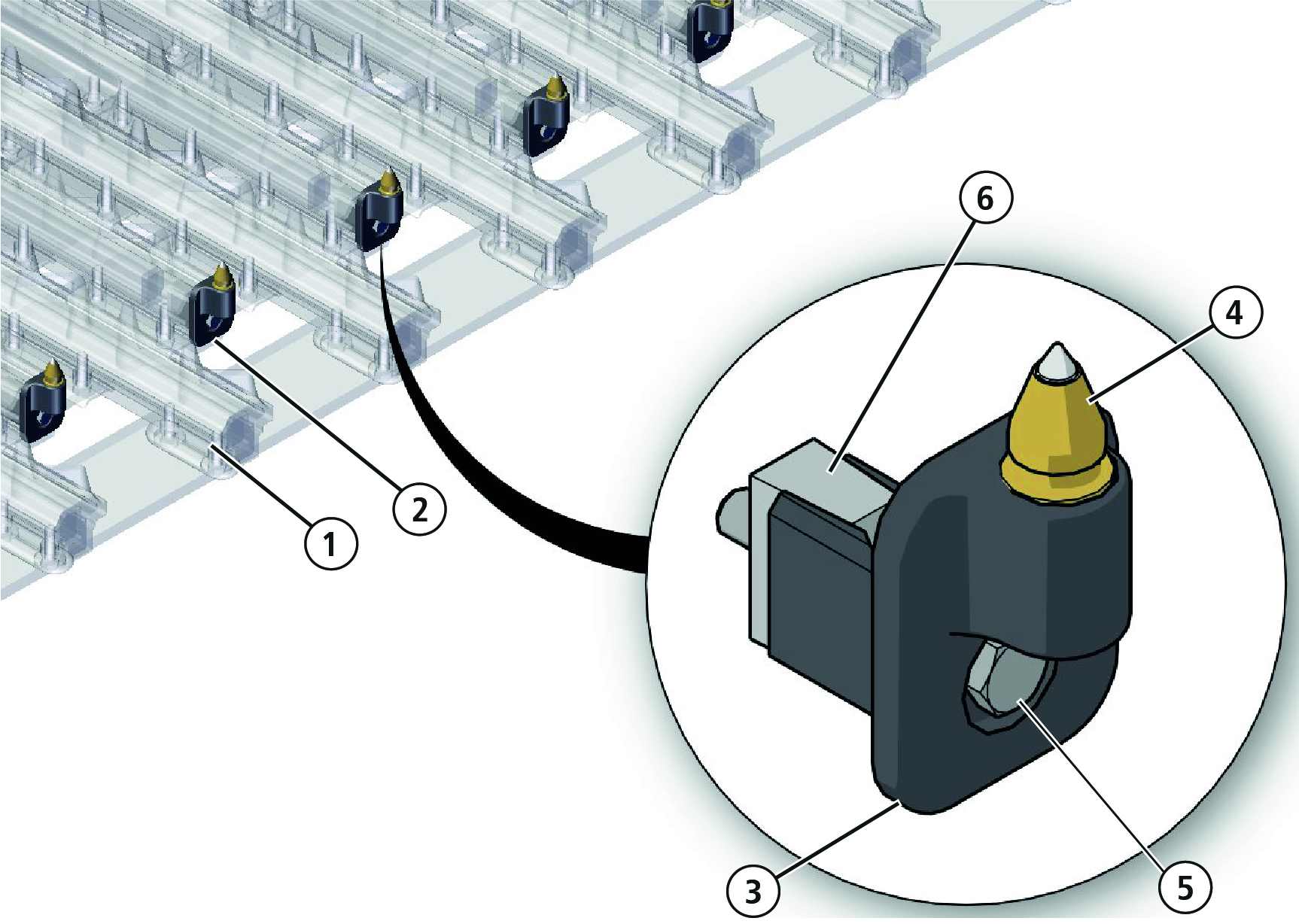 6
4
2
1
3
5